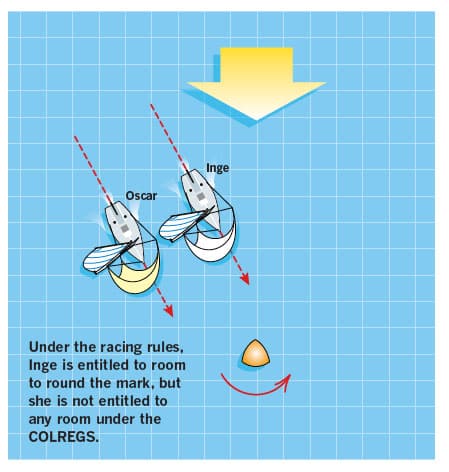 Inge

Oscar

Under the racing rules, Inge is entitled to room to round the mark, but she is not entitled to any room under the COLREGS.